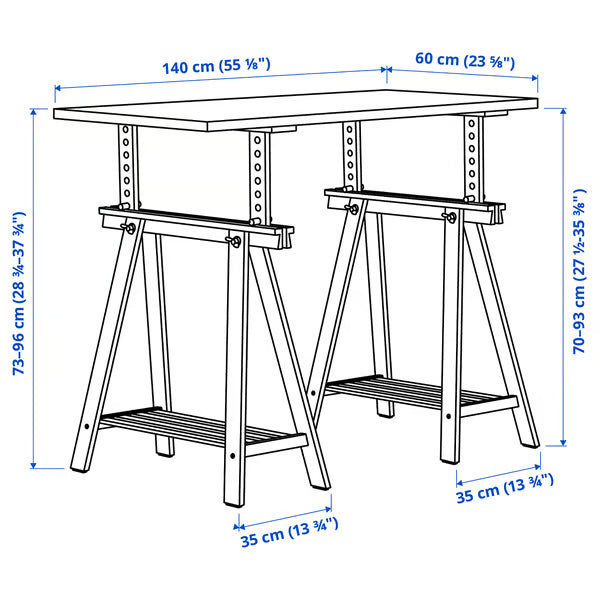 140 cm (55 ⅛")

60 cm (23 ⅝")

73–96 cm (28 ¾–37 ¾")

70–93 cm (27 ½–35 ⅜")

35 cm (13 ¾")

35 cm (13 ¾")