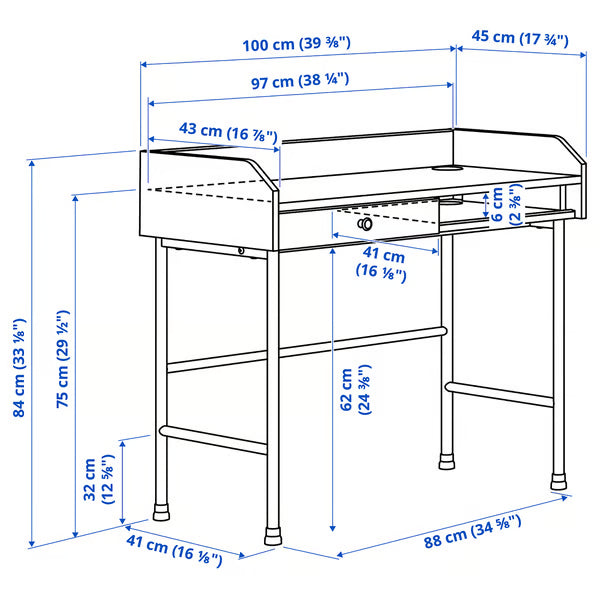 100 cm (39 ⅜")
45 cm (17 ¾")
97 cm (38 ¼")
43 cm (16 ⅞")
6 cm (2 ⅜")
41 cm (16 ⅛")
84 cm (33 ⅛")
75 cm (29 ½")
62 cm (24 ⅜")
32 cm (12 ⅝")
41 cm (16 ⅛")
88 cm (34 ⅝")