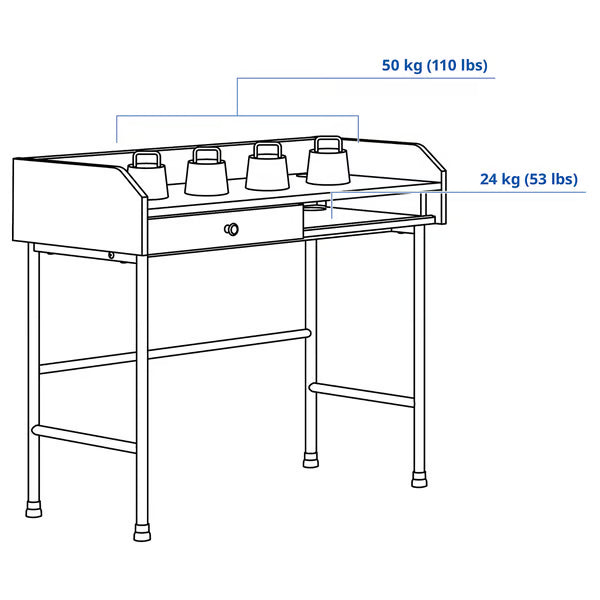 50 kg (110 lbs)

24 kg (53 lbs)