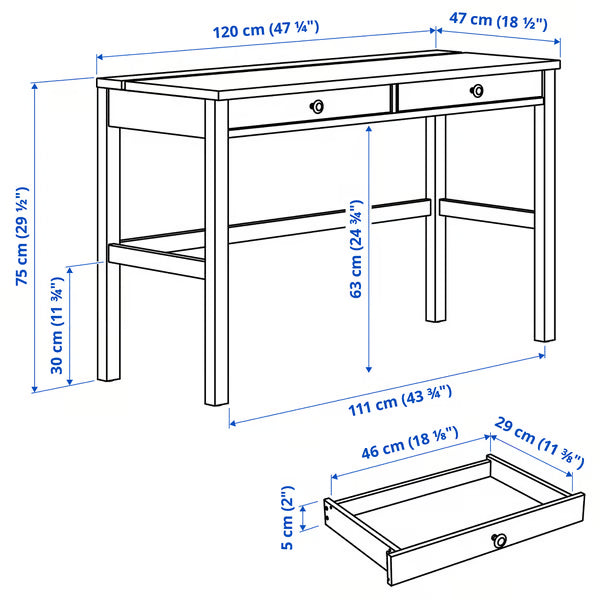 120 cm (47 ¼")
47 cm (18 ½")
75 cm (29 ½")
30 cm (11 ¾")
63 cm (24 ¾")
111 cm (43 ¾")
46 cm (18 ⅛")
29 cm (11 ⅜")
5 cm (2")