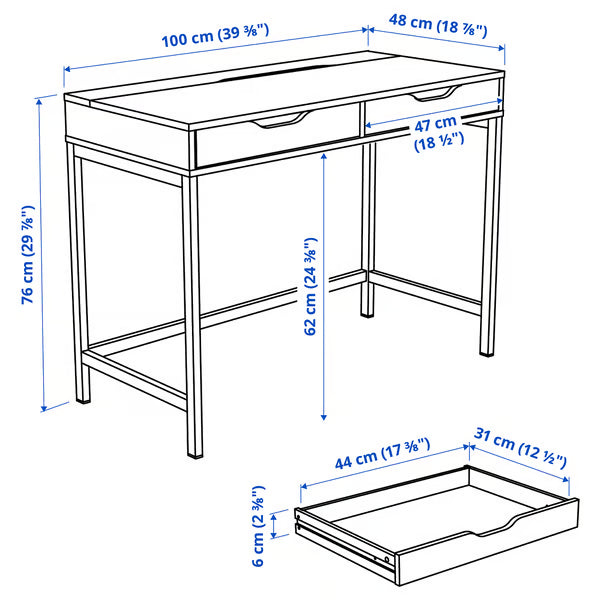 100 cm (39 ⅜")

48 cm (18 ⅞")

47 cm (18 ½")

76 cm (29 ⅞")

62 cm (24 ⅜")

44 cm (17 ⅜")

31 cm (12 ½")

6 cm (2 ⅜")