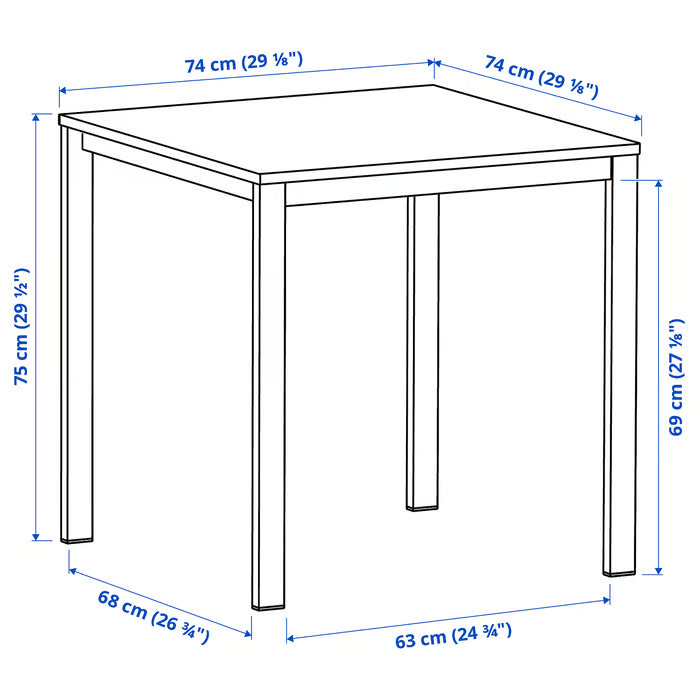 74 cm (29 ⅛")
74 cm (29 ⅛")
75 cm (29 ½")
69 cm (27 ⅛")
68 cm (26 ¾")
63 cm (24 ¾")