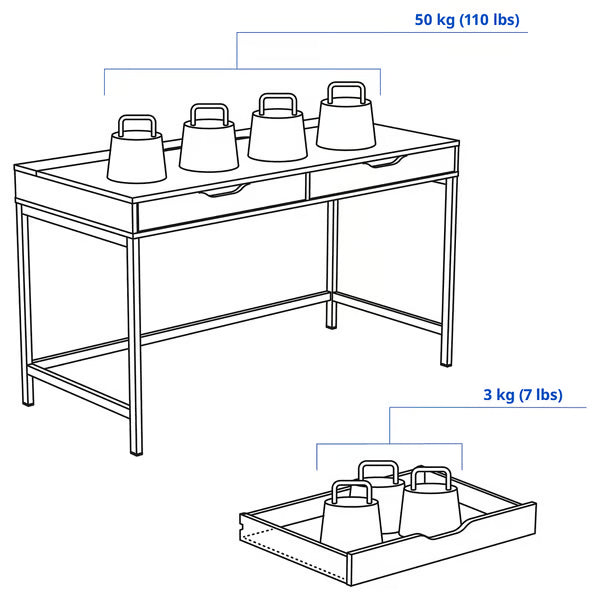 50 kg (110 lbs)

3 kg (7 lbs)