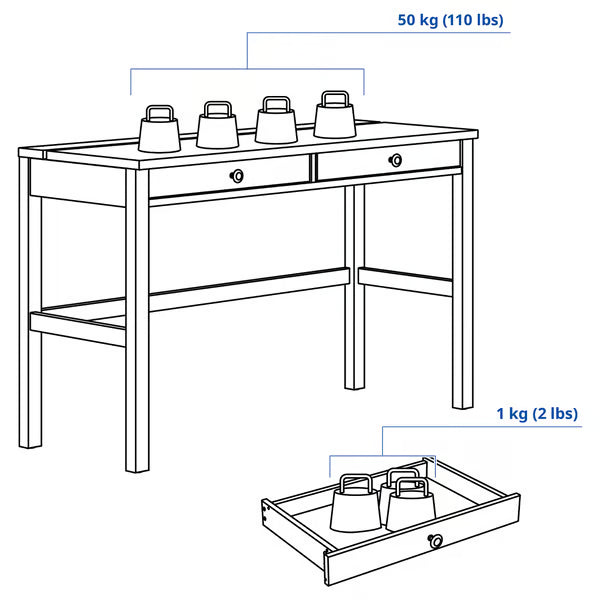 50 kg (110 lbs)

1 kg (2 lbs)