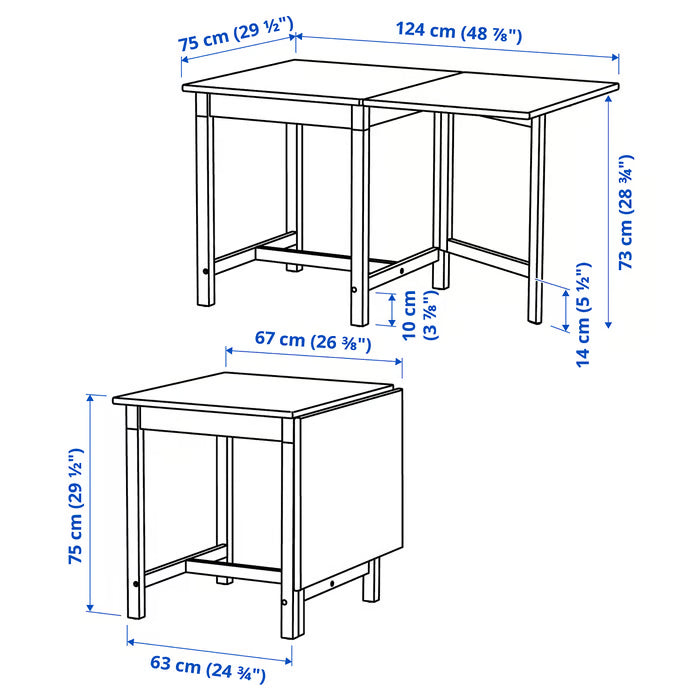 75 cm (29 ½")
124 cm (48 ⅞")
73 cm (28 ¾")
10 cm (3 ⅞")
14 cm (5 ½")
67 cm (26 ⅜")
75 cm (29 ½")
63 cm (24 ¾")