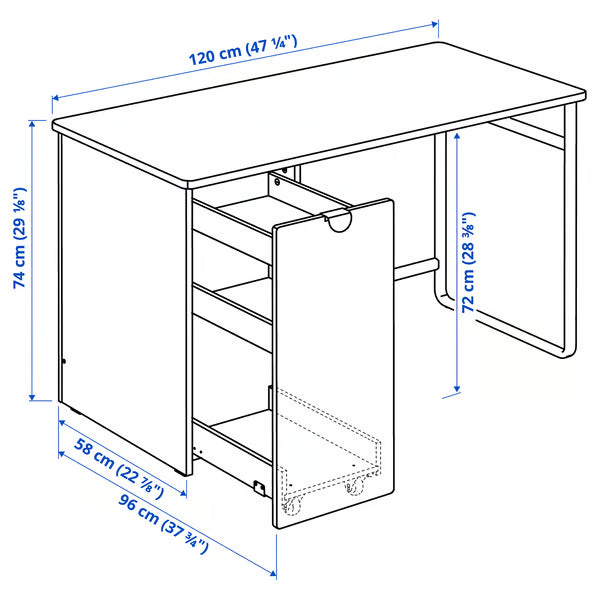 120 cm (47 ¼")

74 cm (29 ⅛")

72 cm (28 ⅜")

58 cm (22 ⅞")

96 cm (37 ¾")