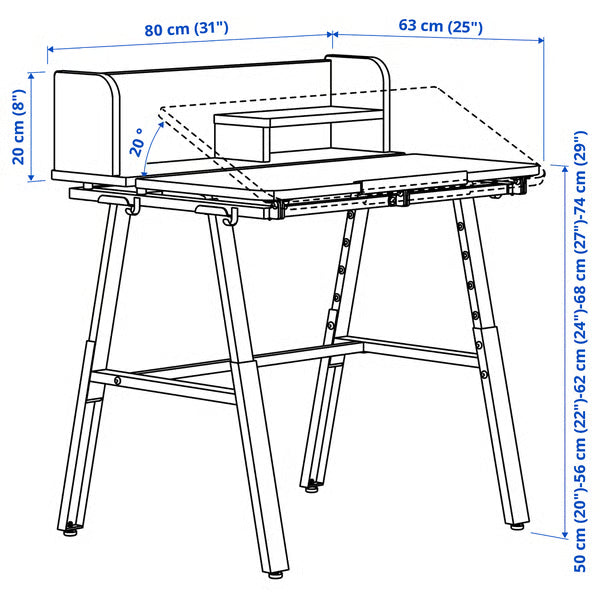 80 cm (31")

63 cm (25")

20 cm (8")

20 °

50 cm (20")-56 cm (22")-62 cm (24")-68 cm (27")-74 cm (29")