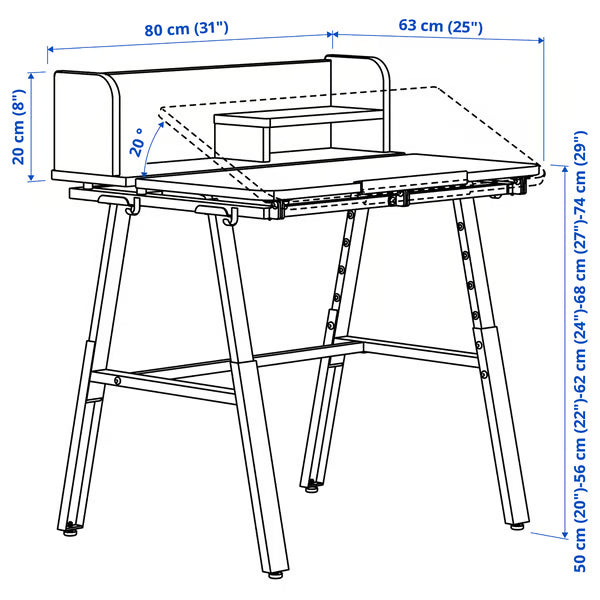 80 cm (31")
63 cm (25")
20 cm (8")
20 °
50 cm (20")-56 cm (22")-62 cm (24")-68 cm (27")-74 cm (29")