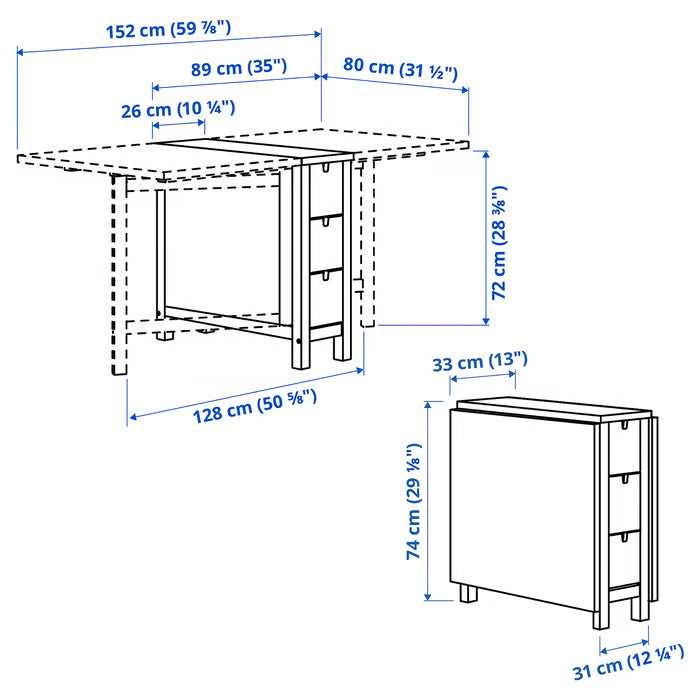 152 cm (59 ⅞")
89 cm (35")
80 cm (31 ½")
26 cm (10 ¼")
72 cm (28 ⅜")
128 cm (50 ⅝")
33 cm (13")
74 cm (29 ⅛")
31 cm (12 ¼")