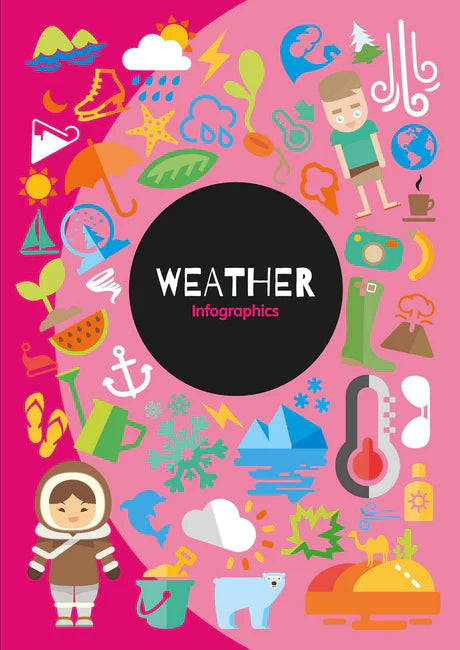 WEATHER
Infographics