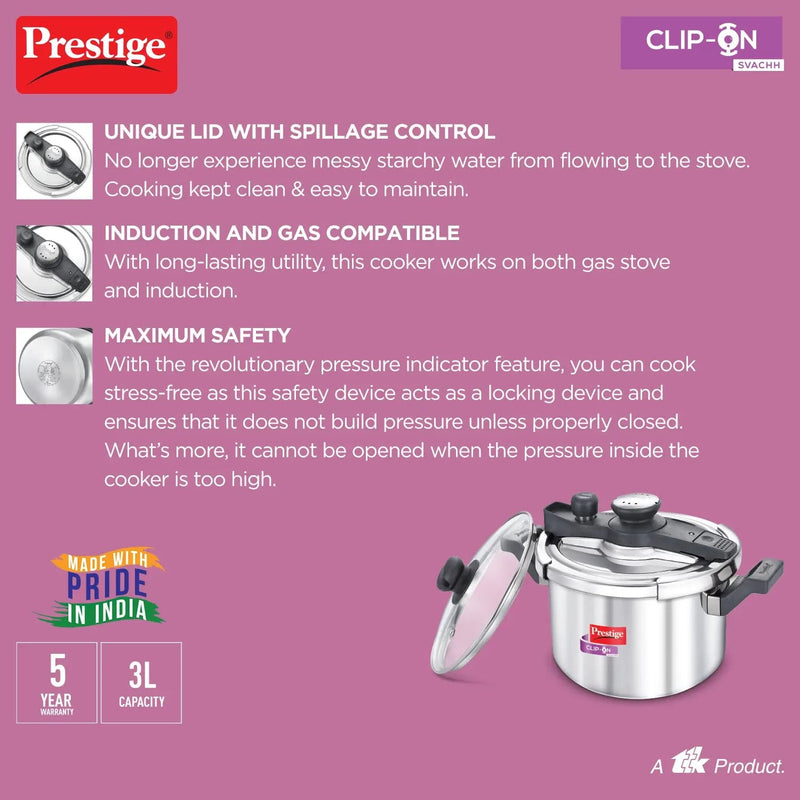 Prestige

CLIP-ON
SVACHH

UNIQUE LID WITH SPILLAGE CONTROL
No longer experience messy starchy water from flowing to the stove. Cooking kept clean & easy to maintain.

INDUCTION AND GAS COMPATIBLE
With long-lasting utility, this cooker works on both gas stove and induction.

MAXIMUM SAFETY
With the revolutionary pressure indicator feature, you can cook stress-free as this safety device acts as a locking device and ensures that it does not build pressure unless properly closed. What's more, it cannot be opened when the pressure inside the cooker is too high.

MADE WITH PRIDE IN INDIA

5 YEAR WARRANTY

3L CAPACITY

Prestige
CLIP-ON

A ttk Product.