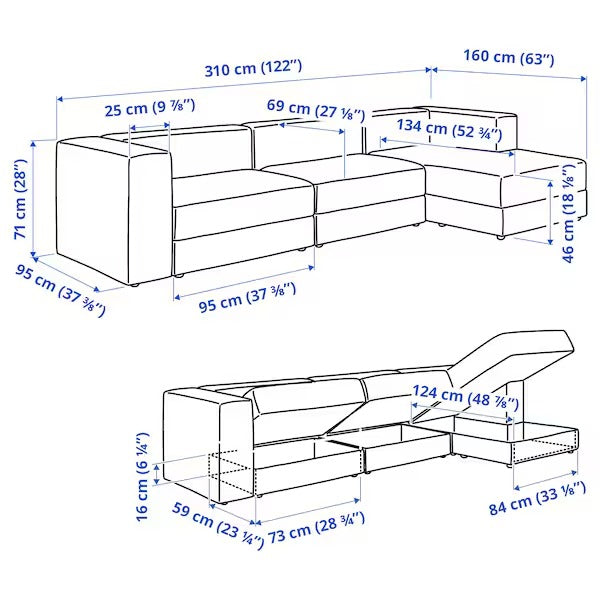 310 cm (122")

160 cm (63")

25 cm (9 ⅞")

69 cm (27 ⅛")

134 cm (52 ¾")

71 cm (28")

46 cm (18 ⅛")

95 cm (37 ⅜")

95 cm (37 ⅜")

124 cm (48 ⅞")

16 cm (6 ¼")

59 cm (23 ¼")

73 cm (28 ¾")

84 cm (33 ⅛")